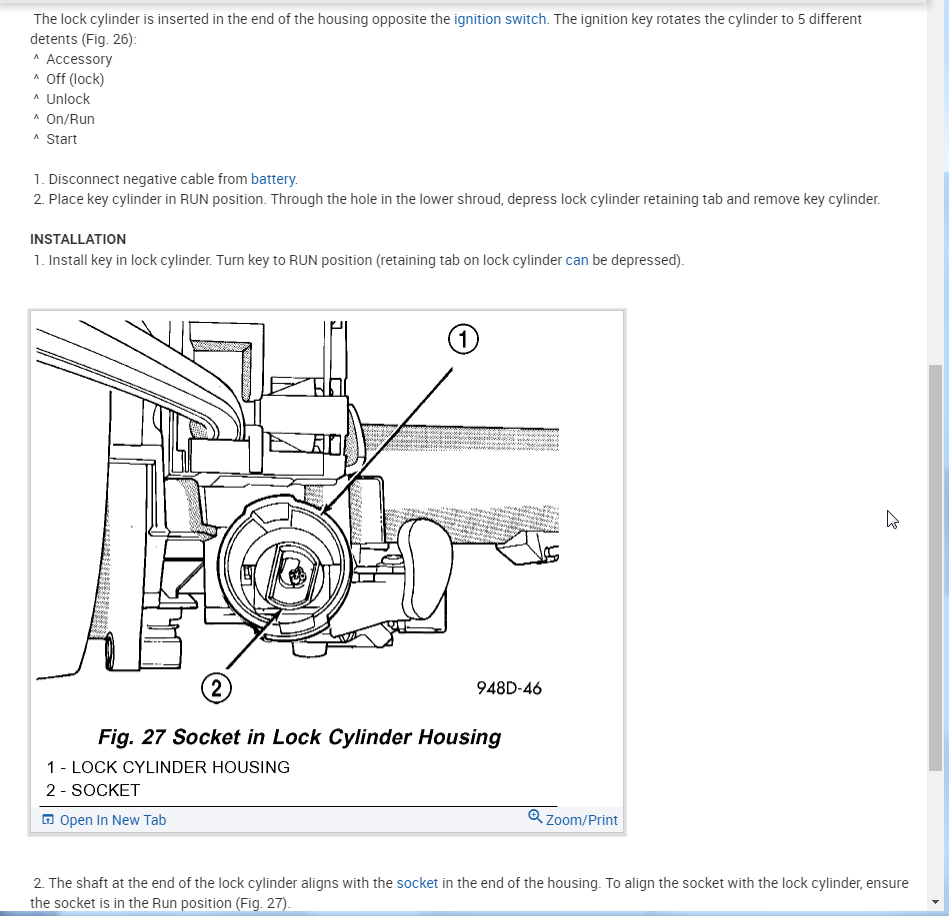 The lock cylinder is inserted in the end of the housing opposite the ignition switch. The ignition key rotates the cylinder to 5 different detents (Fig. 26):
^ Accessory
^ Off (lock)
^ Unlock
^ On/Run
^ Start

1. Disconnect negative cable from battery.
2. Place key cylinder in RUN position. Through the hole in the lower shroud, depress lock cylinder retaining tab and remove key cylinder.

INSTALLATION
1. Install key in lock cylinder. Turn key to RUN position (retaining tab on lock cylinder can be depressed).

1

2

948D-46

Fig. 27 Socket in Lock Cylinder Housing
1 - LOCK CYLINDER HOUSING
2 - SOCKET

Open In New Tab

Zoom/Print

2. The shaft at the end of the lock cylinder aligns with the socket in the end of the housing. To align the socket with the lock cylinder, ensure the socket is in the Run position (Fig. 27).