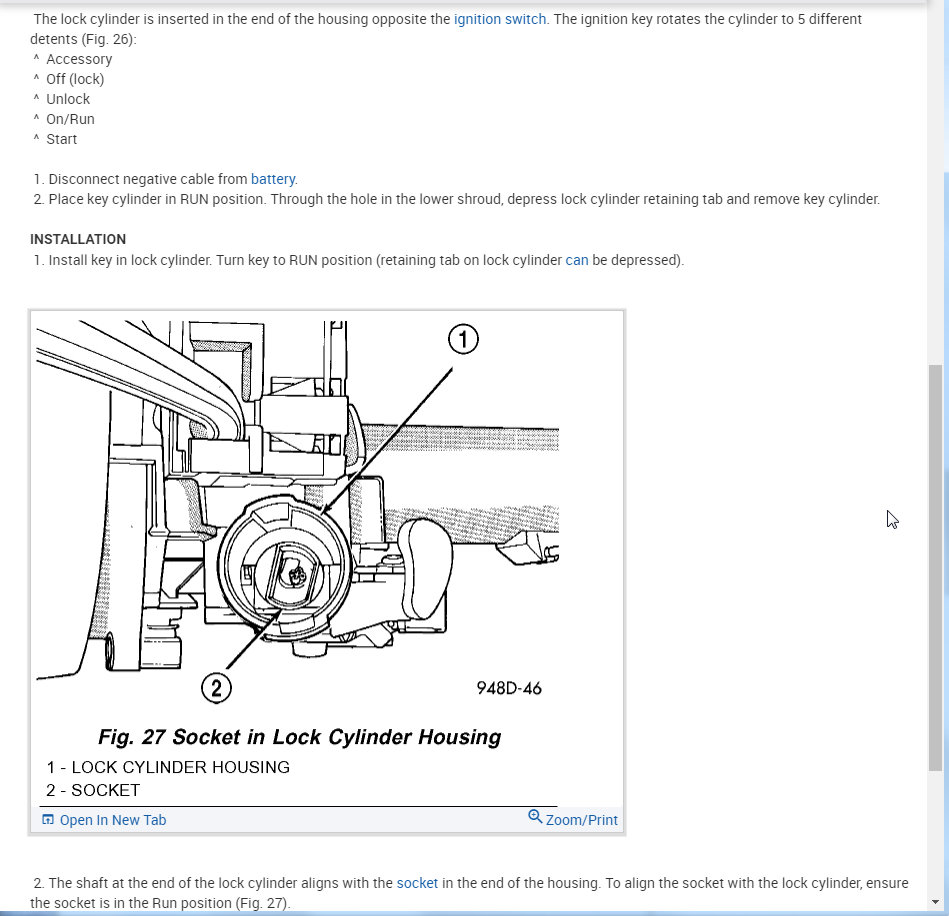 The lock cylinder is inserted in the end of the housing opposite the ignition switch. The ignition key rotates the cylinder to 5 different detents (Fig. 26):
^ Accessory
^ Off (lock)
^ Unlock
^ On/Run
^ Start

1. Disconnect negative cable from battery.
2. Place key cylinder in RUN position. Through the hole in the lower shroud, depress lock cylinder retaining tab and remove key cylinder.

INSTALLATION
1. Install key in lock cylinder. Turn key to RUN position (retaining tab on lock cylinder can be depressed).

1

2

948D-46

Fig. 27 Socket in Lock Cylinder Housing
1 - LOCK CYLINDER HOUSING
2 - SOCKET

Open In New Tab

Zoom/Print

2. The shaft at the end of the lock cylinder aligns with the socket in the end of the housing. To align the socket with the lock cylinder, ensure the socket is in the Run position (Fig. 27).