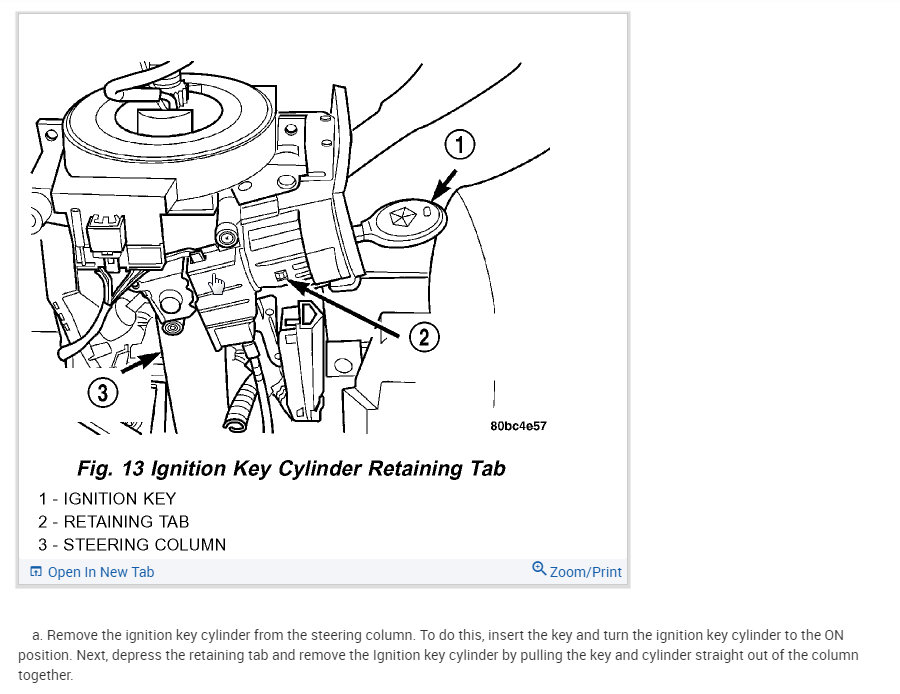 1

2

3

80bc4e57

Fig. 13 Ignition Key Cylinder Retaining Tab

1 - IGNITION KEY
2 - RETAINING TAB
3 - STEERING COLUMN

Open In New Tab

Zoom/Print

a. Remove the ignition key cylinder from the steering column. To do this, insert the key and turn the ignition key cylinder to the ON position. Next, depress the retaining tab and remove the Ignition key cylinder by pulling the key and cylinder straight out of the column together.