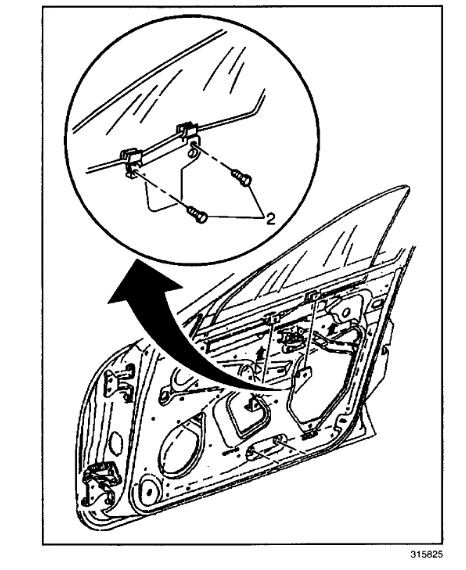 2

315825