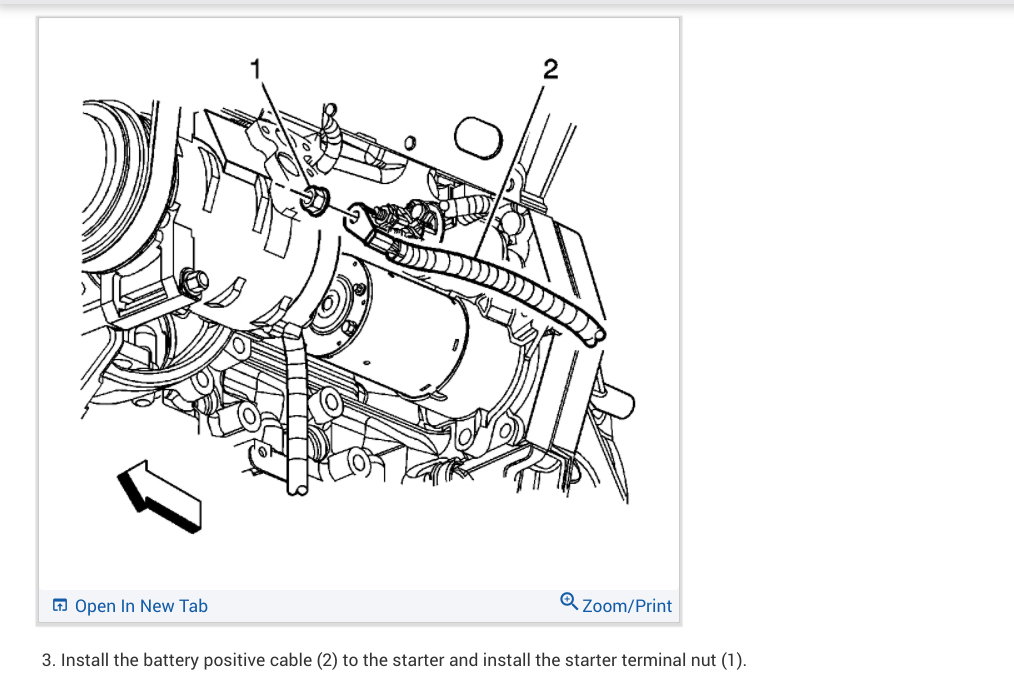 1

2

Open In New Tab

Zoom/Print

3. Install the battery positive cable (2) to the starter and install the starter terminal nut (1).