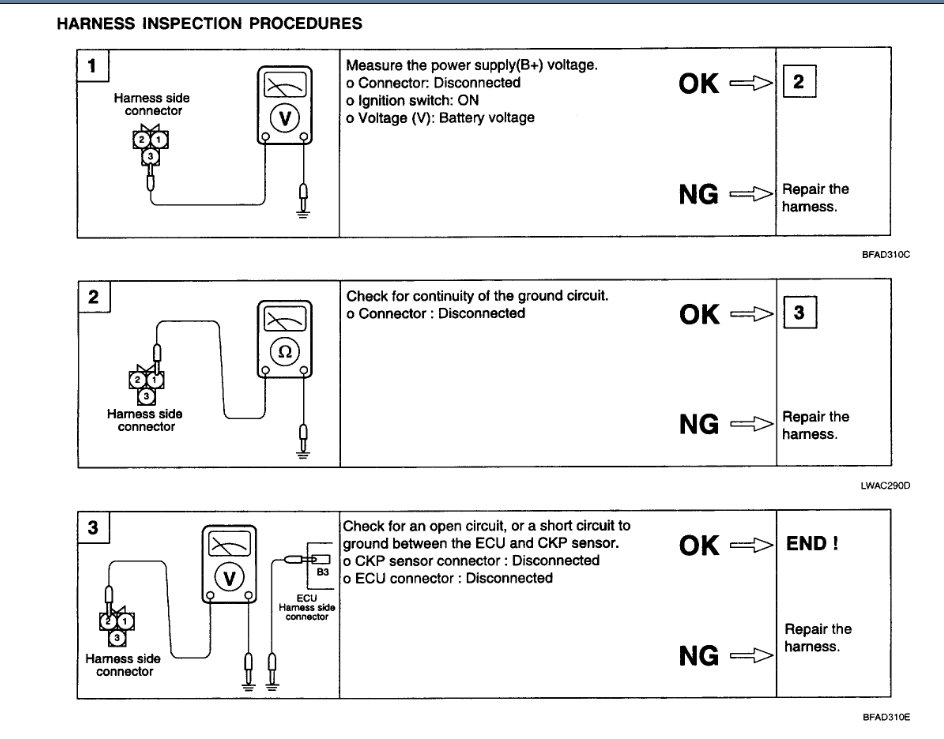 HARNESS INSPECTION PROCEDURES

1

Harness side connector

2 1
3

V

Measure the power supply(B+) voltage.
o Connector: Disconnected
o Ignition switch: ON
o Voltage (V): Battery voltage

OK 2

NG Repair the harness.

BFAD310C

2

2 1
3

Harness side connector

Ω

Check for continuity of the ground circuit.
o Connector : Disconnected

OK 3

NG Repair the harness.

LWAC290D

3

2 1
3

Harness side connector

V

B3

ECU Harness side connector

Check for an open circuit, or a short circuit to ground between the ECU and CKP sensor.
o CKP sensor connector : Disconnected
o ECU connector : Disconnected

OK END !

NG Repair the harness.

BFAD310E