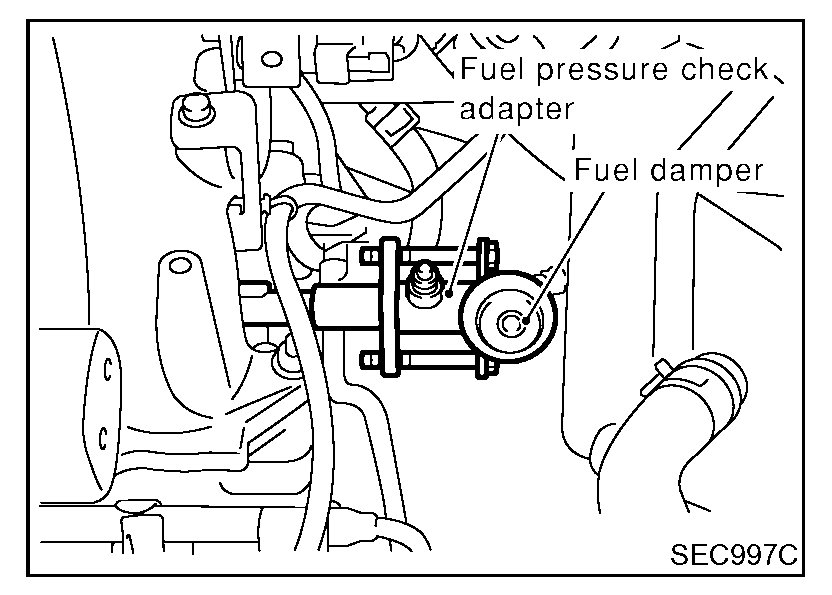 Fuel pressure check adapter

Fuel damper

SEC997C