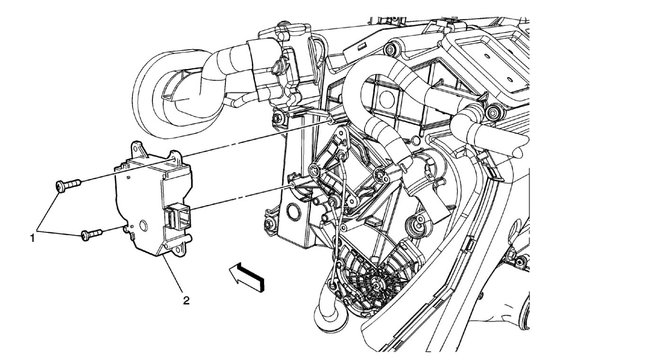 1
2