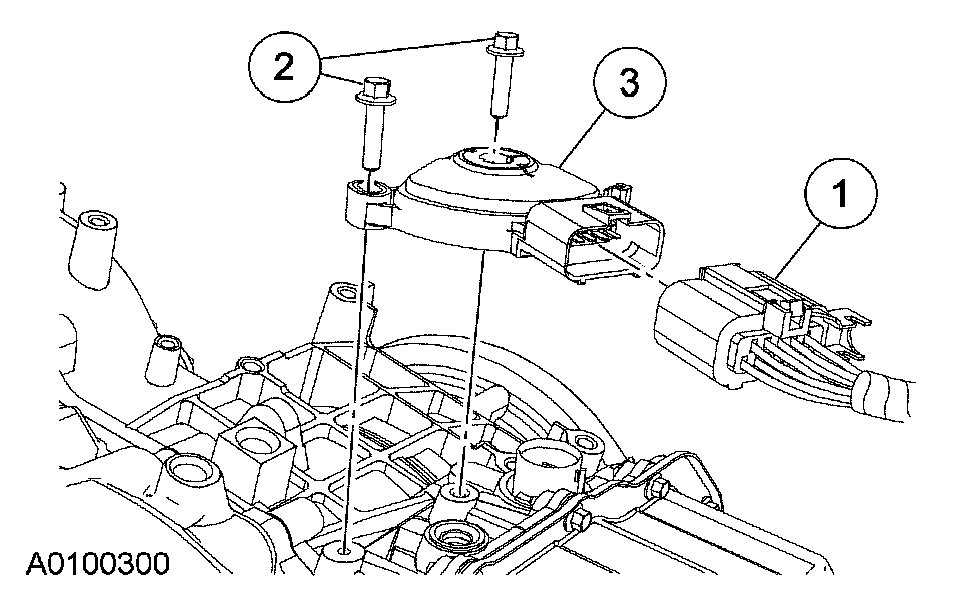 2
3
1
A0100300