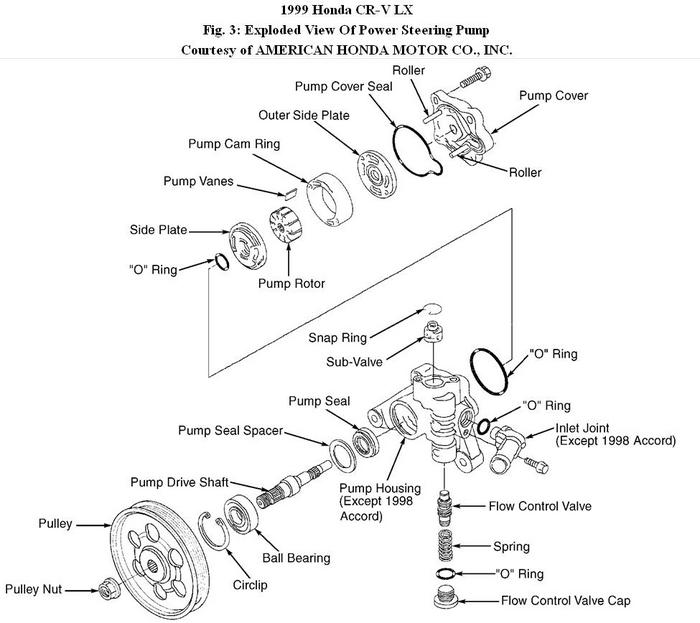 1999 Honda CR-V LX
Fig. 3: Exploded View Of Power Steering Pump
Courtesy of AMERICAN HONDA MOTOR CO., INC.

Roller
Pump Cover Seal
Pump Cover
Outer Side Plate
Pump Cam Ring
Roller
Pump Vanes
Side Plate
"O" Ring
Pump Rotor
Snap Ring
Sub-Valve
"O" Ring
Pump Seal
"O" Ring
Pump Seal Spacer
Inlet Joint (Except 1998 Accord)
Pump Drive Shaft
Pump Housing (Except 1998 Accord)
Flow Control Valve
Pulley
Spring
Ball Bearing
"O" Ring
Circlip
Pulley Nut
Flow Control Valve Cap