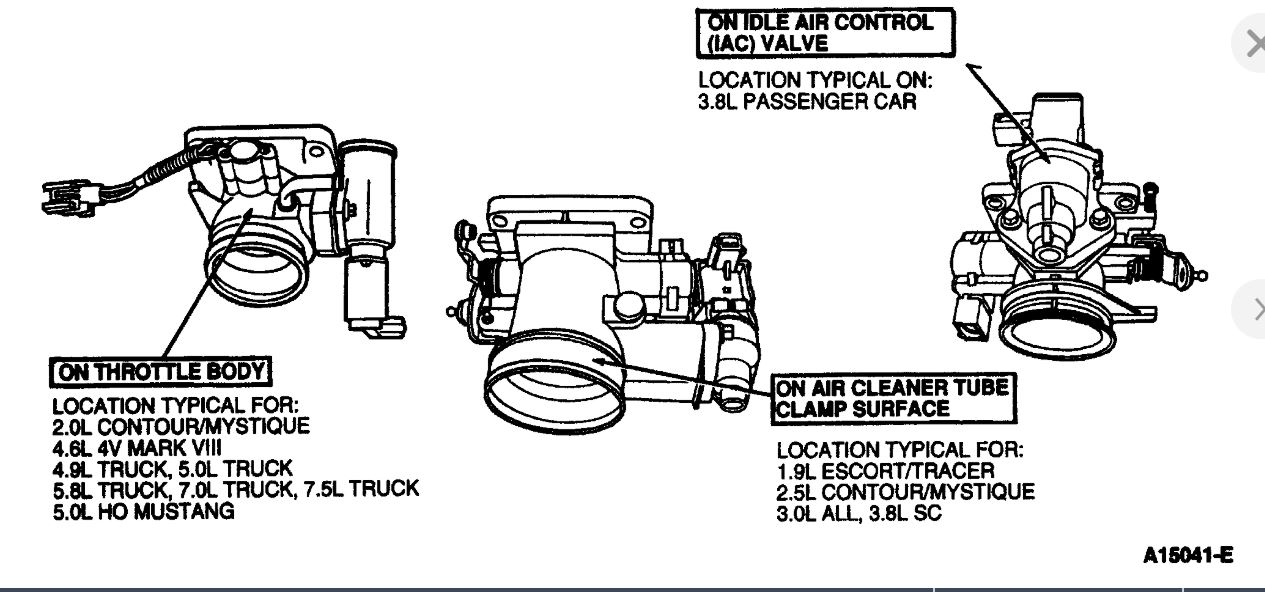 ON IDLE AIR CONTROL (IAC) VALVE

LOCATION TYPICAL ON:
3.8L PASSENGER CAR

ON THROTTLE BODY

LOCATION TYPICAL FOR:
2.0L CONTOUR/MYSTIQUE
4.6L 4V MARK VIII
4.9L TRUCK, 5.0L TRUCK
5.8L TRUCK, 7.0L TRUCK, 7.5L TRUCK
5.0L HO MUSTANG

ON AIR CLEANER TUBE CLAMP SURFACE

LOCATION TYPICAL FOR:
1.9L ESCORT/TRACER
2.5L CONTOUR/MYSTIQUE
3.0L ALL, 3.8L SC

A15041-E