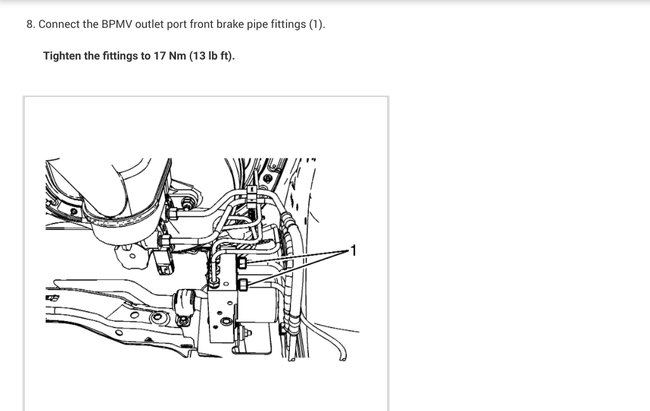 8. Connect the BPMV outlet port front brake pipe fittings (1).

Tighten the fittings to 17 Nm (13 lb ft).

1