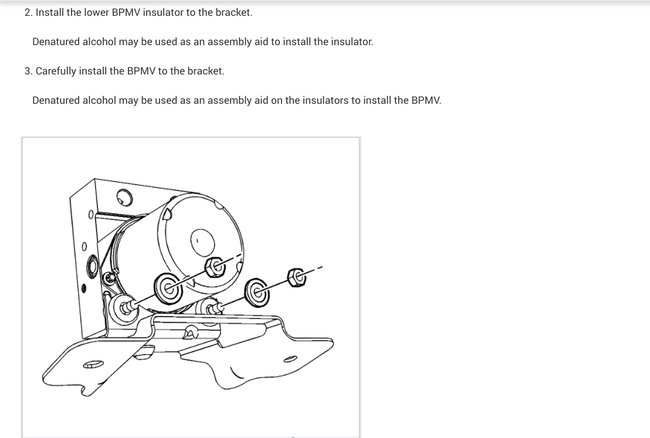 2. Install the lower BPMV insulator to the bracket.

Denatured alcohol may be used as an assembly aid to install the insulator.

3. Carefully install the BPMV to the bracket.

Denatured alcohol may be used as an assembly aid on the insulators to install the BPMV.