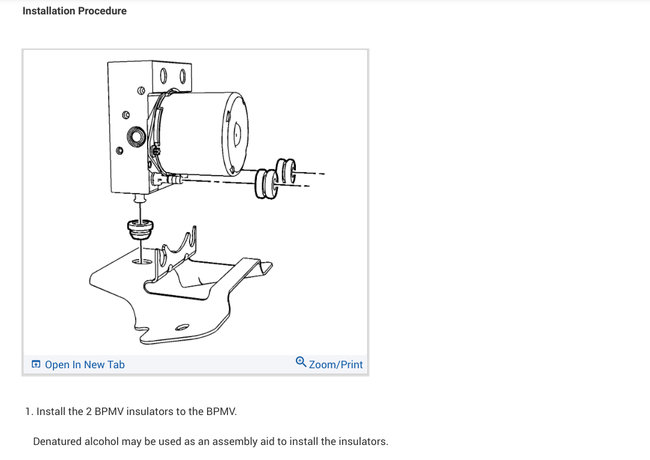 Installation Procedure

Open In New Tab

Zoom/Print

1. Install the 2 BPMV insulators to the BPMV.

Denatured alcohol may be used as an assembly aid to install the insulators.