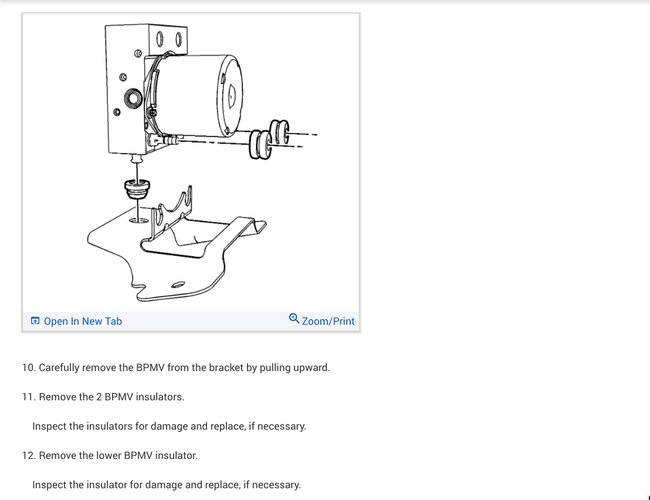 Open In New Tab

Zoom/Print

10. Carefully remove the BPMV from the bracket by pulling upward.

11. Remove the 2 BPMV insulators.

Inspect the insulators for damage and replace, if necessary.

12. Remove the lower BPMV insulator.

Inspect the insulator for damage and replace, if necessary.