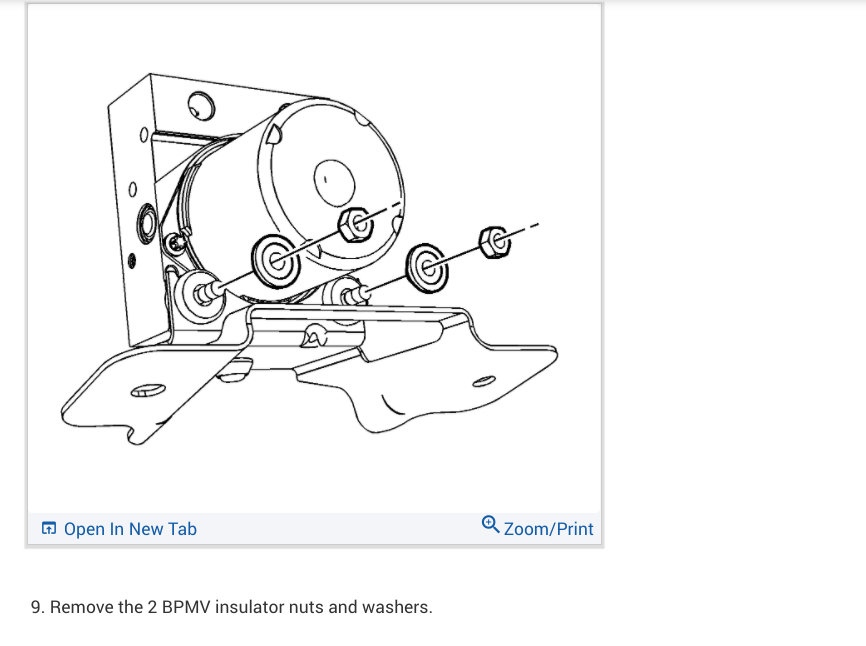 Open In New Tab

Zoom/Print

9. Remove the 2 BPMV insulator nuts and washers.