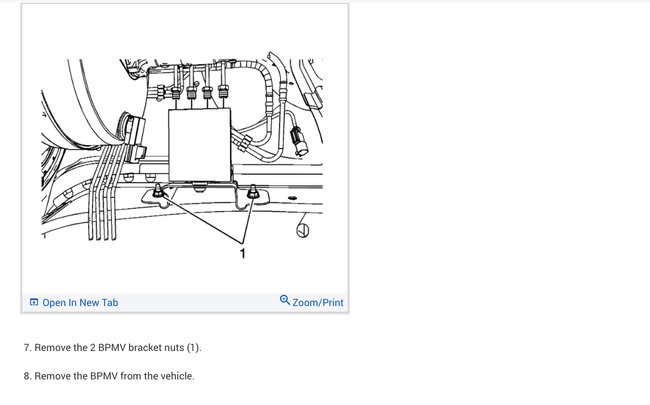 1

Open In New Tab

Zoom/Print

7. Remove the 2 BPMV bracket nuts (1).

8. Remove the BPMV from the vehicle.