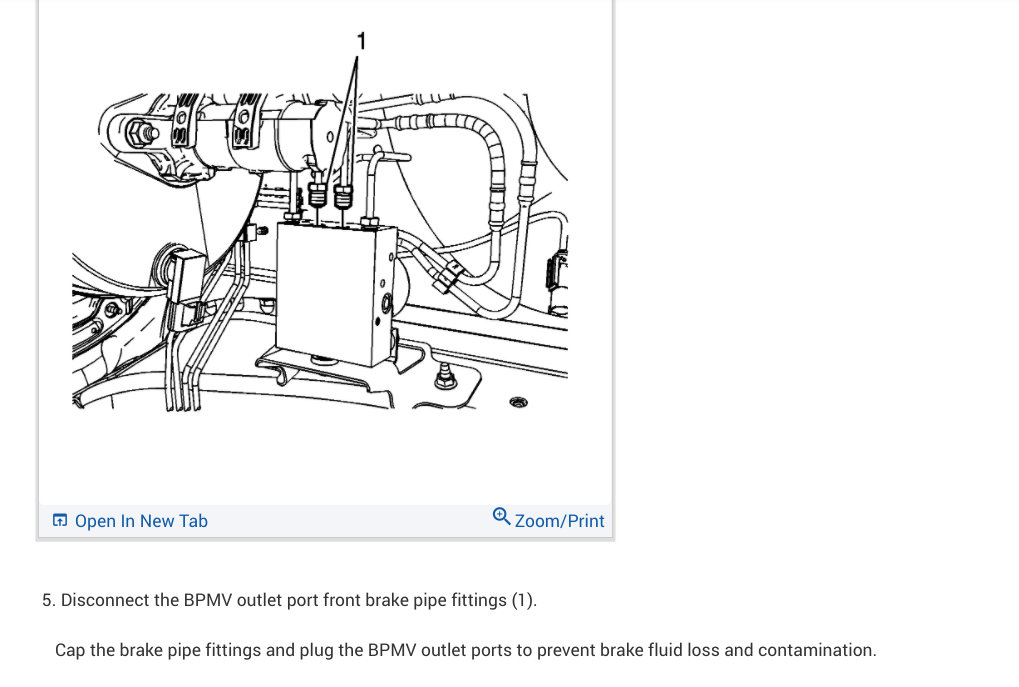 1

Open In New Tab

Zoom/Print

5. Disconnect the BPMV outlet port front brake pipe fittings (1).

Cap the brake pipe fittings and plug the BPMV outlet ports to prevent brake fluid loss and contamination.