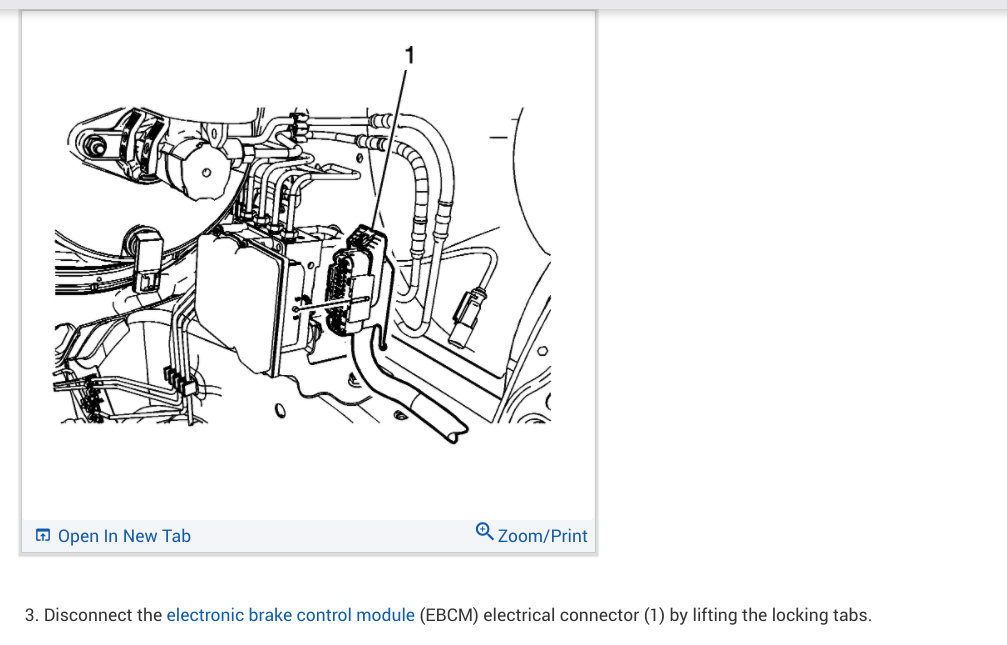 1

Open In New Tab

Zoom/Print

3. Disconnect the electronic brake control module (EBCM) electrical connector (1) by lifting the locking tabs.