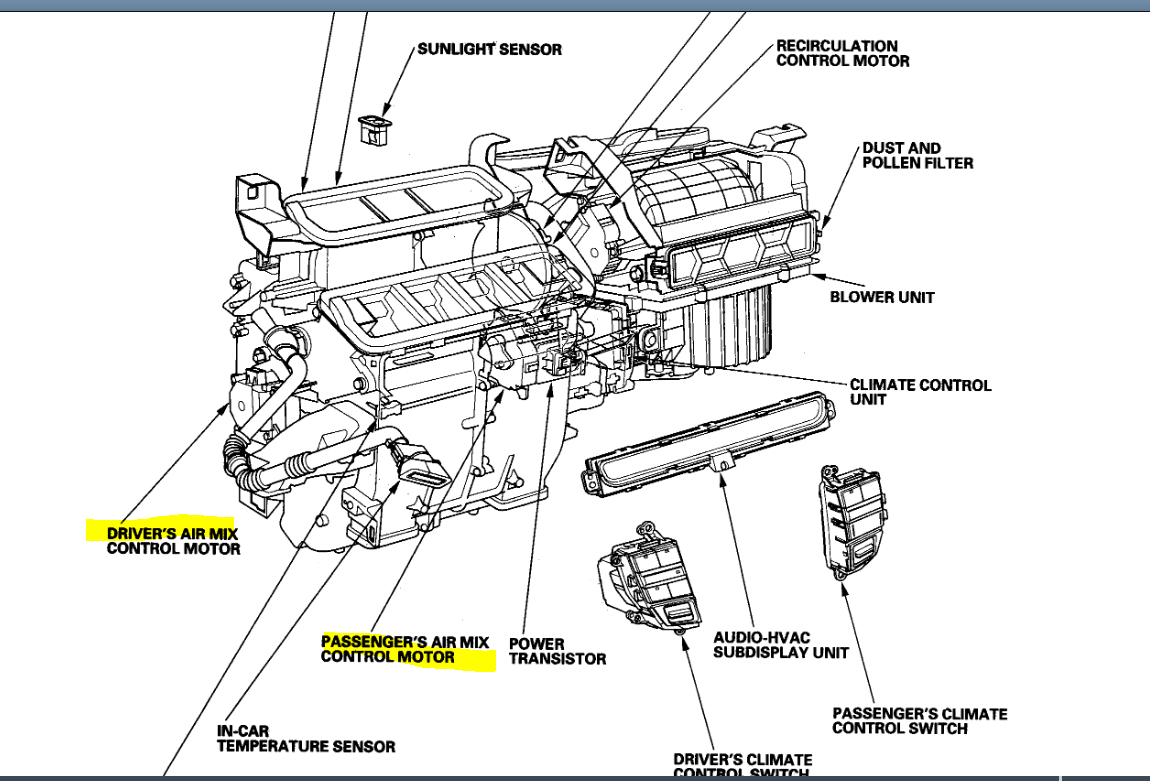 SUNLIGHT SENSOR

RECIRCULATION CONTROL MOTOR

DUST AND POLLEN FILTER

BLOWER UNIT

CLIMATE CONTROL UNIT

DRIVER'S AIR MIX CONTROL MOTOR

PASSENGER'S AIR MIX CONTROL MOTOR

POWER TRANSISTOR

AUDIO-HVAC SUBDISPLAY UNIT

PASSENGER'S CLIMATE CONTROL SWITCH

IN-CAR TEMPERATURE SENSOR

DRIVER'S CLIMATE CONTROL SWITCH