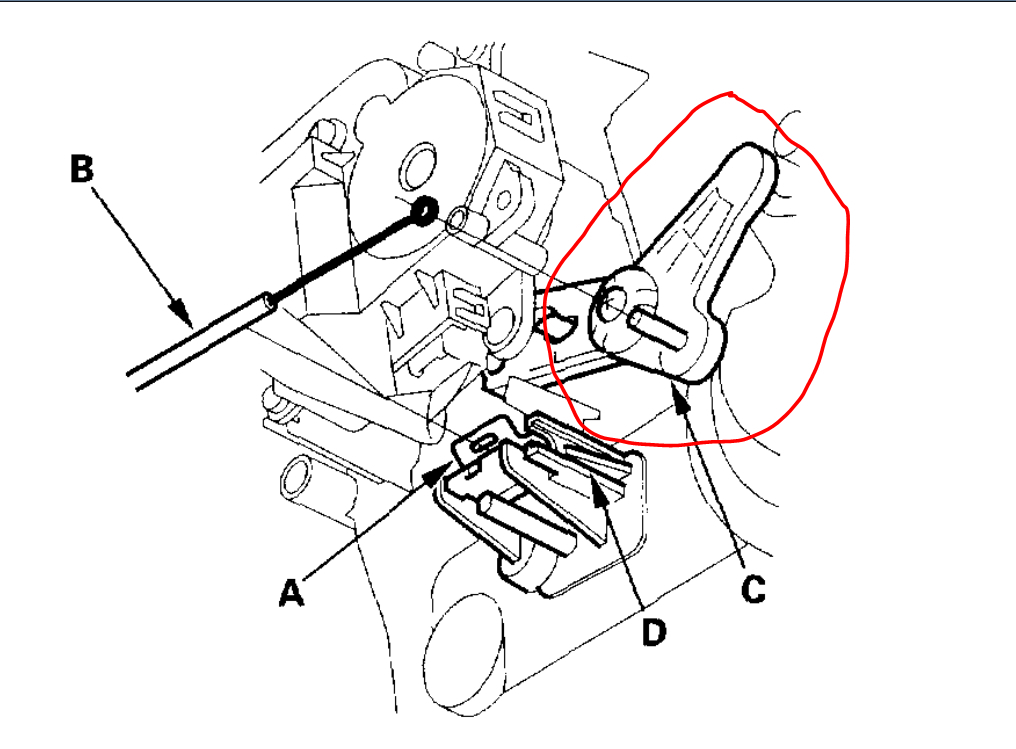 B

A

D

C