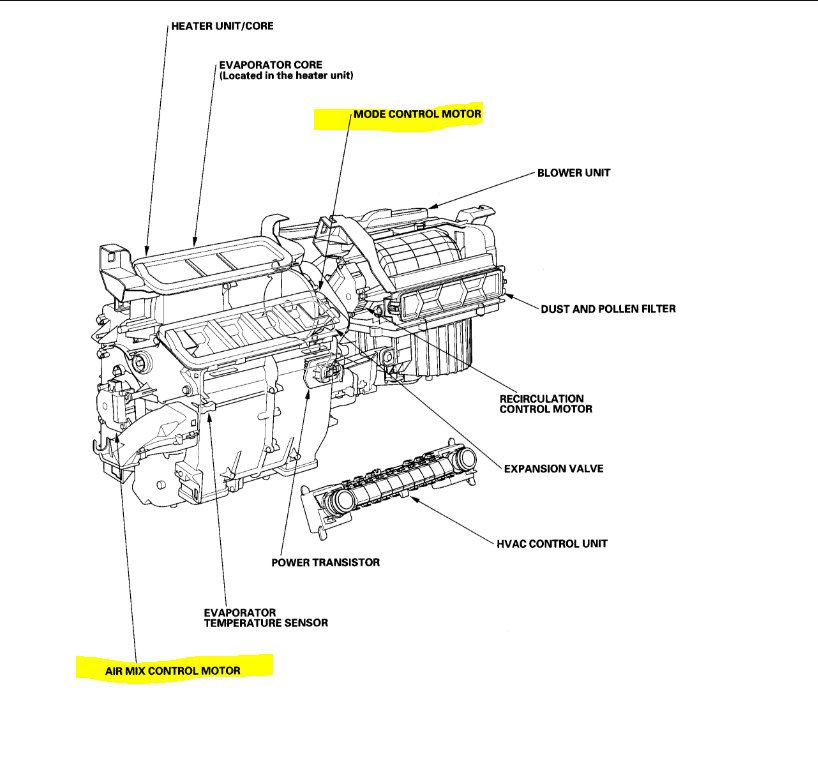 HEATER UNIT/CORE

EVAPORATOR CORE
(Located in the heater unit)

MODE CONTROL MOTOR

BLOWER UNIT

DUST AND POLLEN FILTER

RECIRCULATION CONTROL MOTOR

EXPANSION VALVE

HVAC CONTROL UNIT

POWER TRANSISTOR

EVAPORATOR TEMPERATURE SENSOR

AIR MIX CONTROL MOTOR