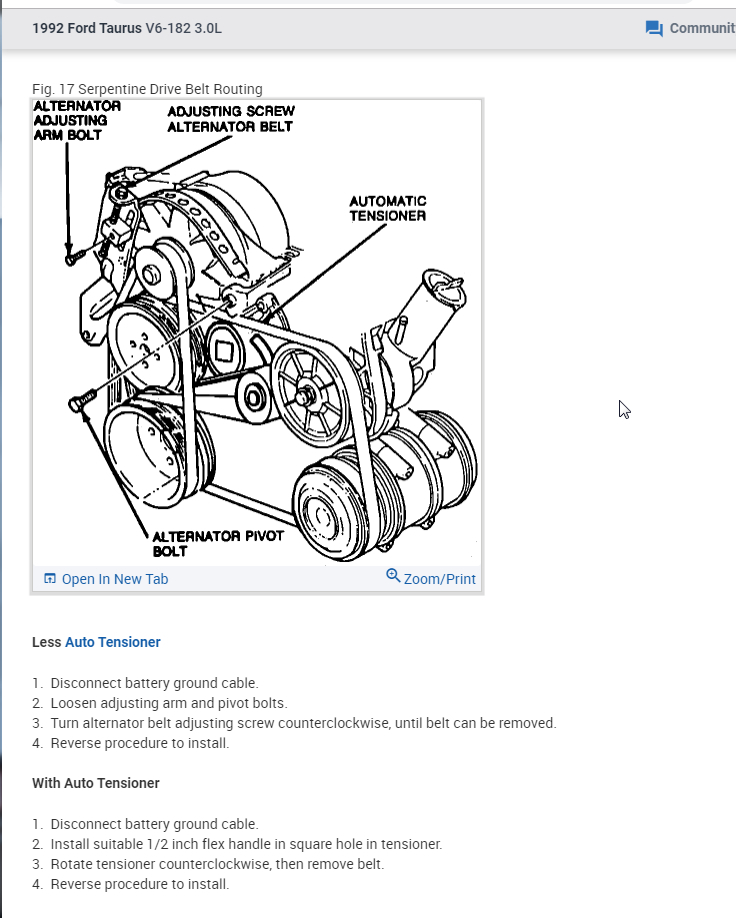 1992 Ford Taurus V6-182 3.0L

Communit

Fig. 17 Serpentine Drive Belt Routing

ALTERNATOR ADJUSTING ARM BOLT

ADJUSTING SCREW ALTERNATOR BELT

AUTOMATIC TENSIONER

ALTERNATOR PIVOT BOLT

Open In New Tab

Zoom/Print

Less Auto Tensioner

1. Disconnect battery ground cable.
2. Loosen adjusting arm and pivot bolts.
3. Turn alternator belt adjusting screw counterclockwise, until belt can be removed.
4. Reverse procedure to install.

With Auto Tensioner

1. Disconnect battery ground cable.
2. Install suitable 1/2 inch flex handle in square hole in tensioner.
3. Rotate tensioner counterclockwise, then remove belt.
4. Reverse procedure to install.