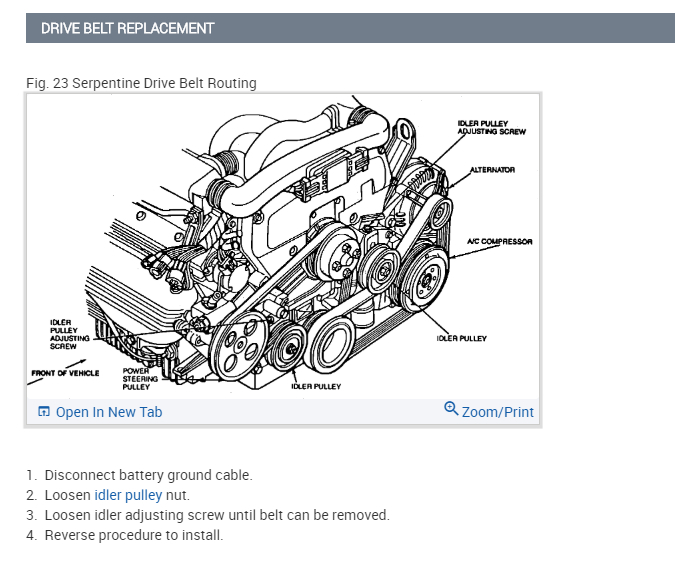 DRIVE BELT REPLACEMENT

Fig. 23 Serpentine Drive Belt Routing

IDLER PULLEY ADJUSTING SCREW

ALTERNATOR

A/C COMPRESSOR

IDLER PULLEY ADJUSTING SCREW

FRONT OF VEHICLE

POWER STEERING PULLEY

IDLER PULLEY

IDLER PULLEY

Open In New Tab

Zoom/Print

1. Disconnect battery ground cable.
2. Loosen idler pulley nut.
3. Loosen idler adjusting screw until belt can be removed.
4. Reverse procedure to install.