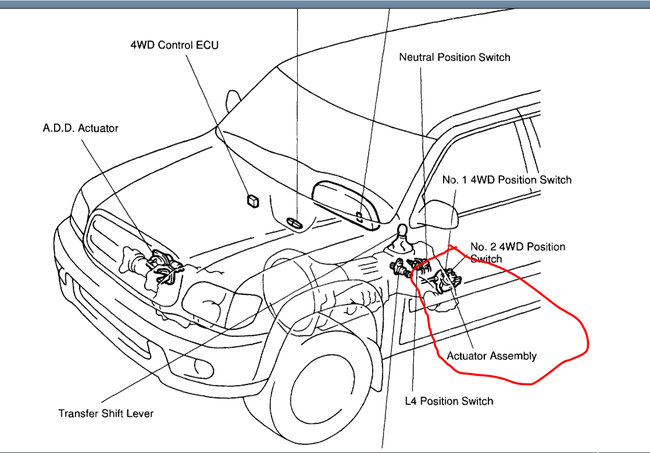 4WD Control ECU

Neutral Position Switch

A.D.D. Actuator

No. 1 4WD Position Switch

No. 2 4WD Position Switch

Actuator Assembly

L4 Position Switch

Transfer Shift Lever