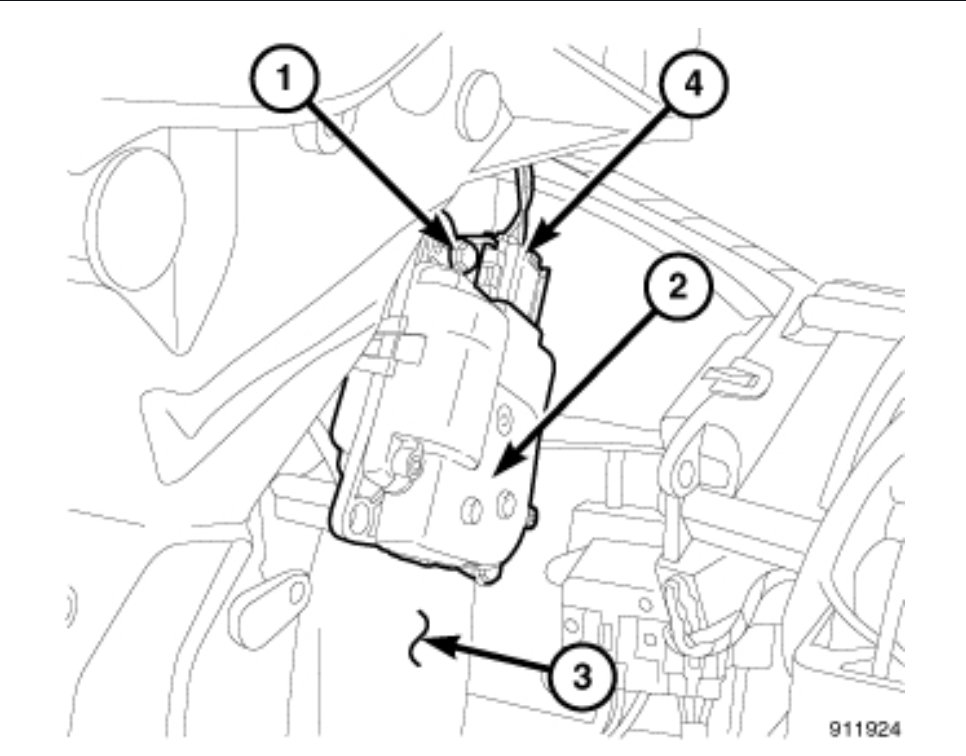 1
4
2
3
911924