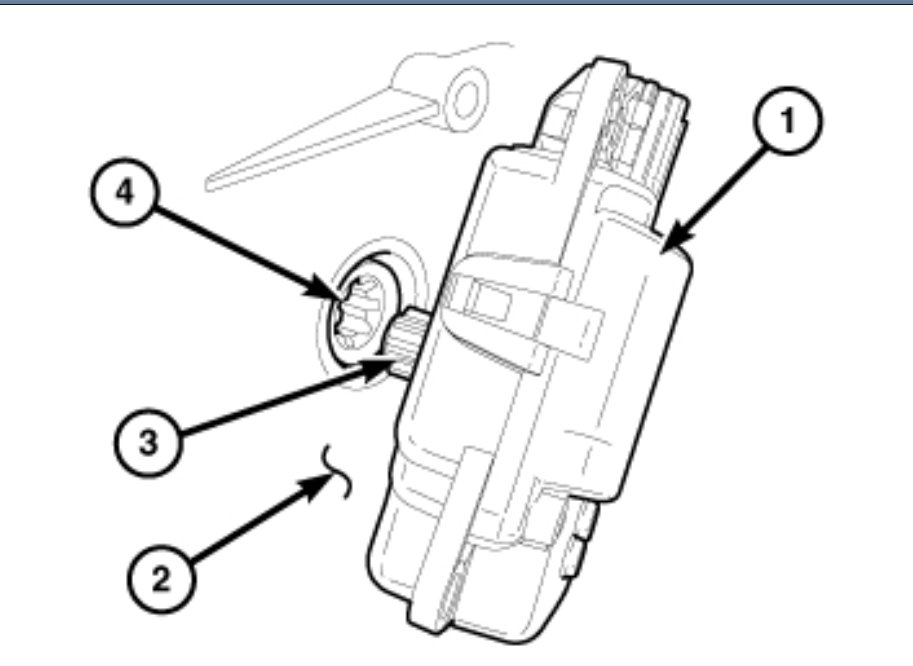 1
4
3
2