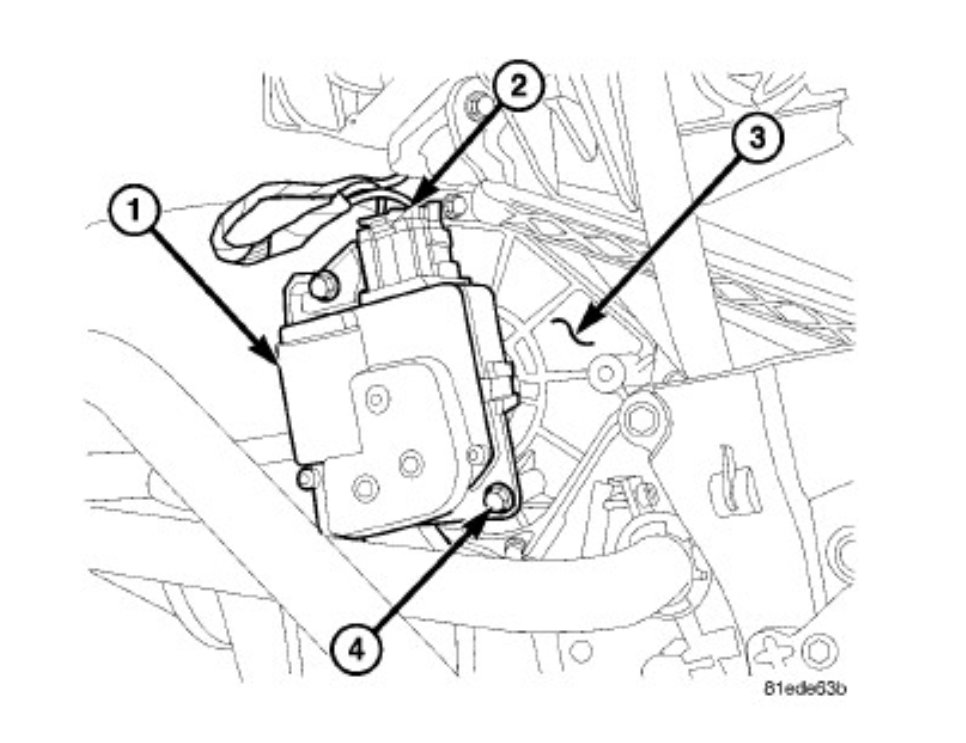 2
3
1
4
81ede63b