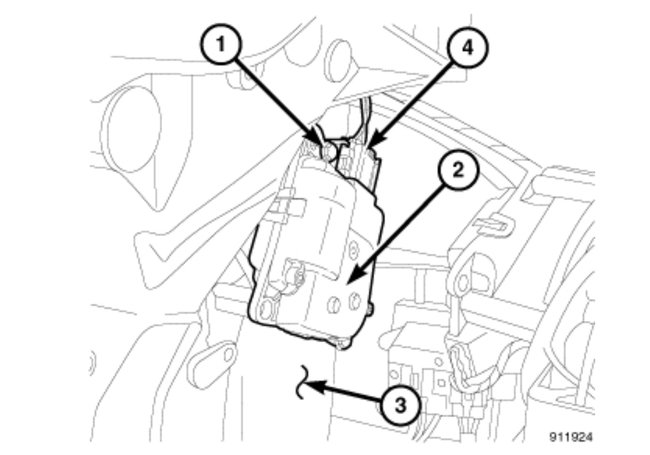 1
4
2
3
911924