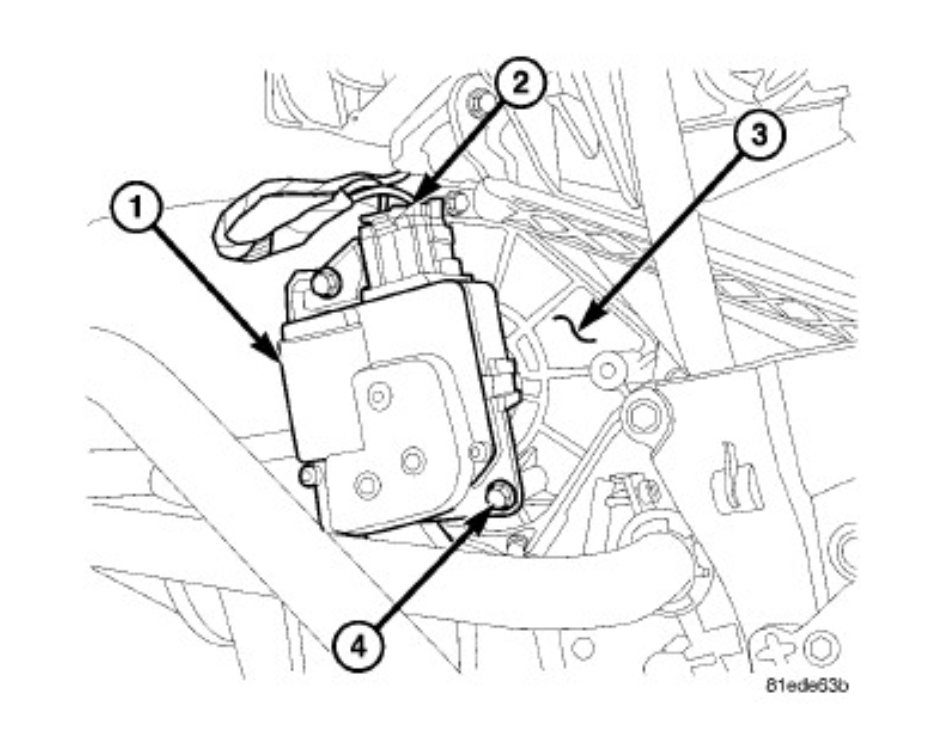 2
3
1
4
81ede63b