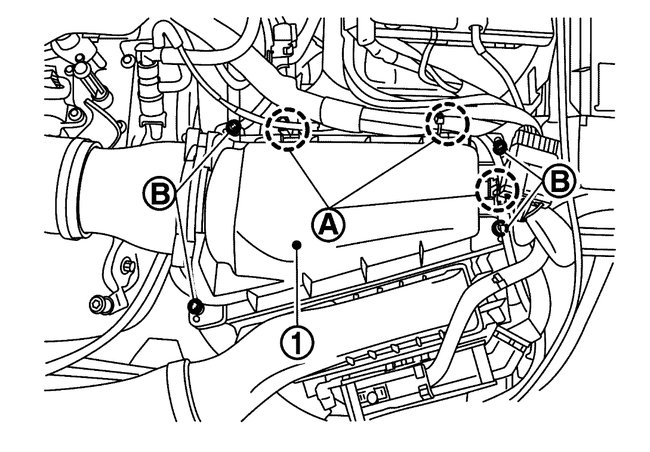 B
A
B
1