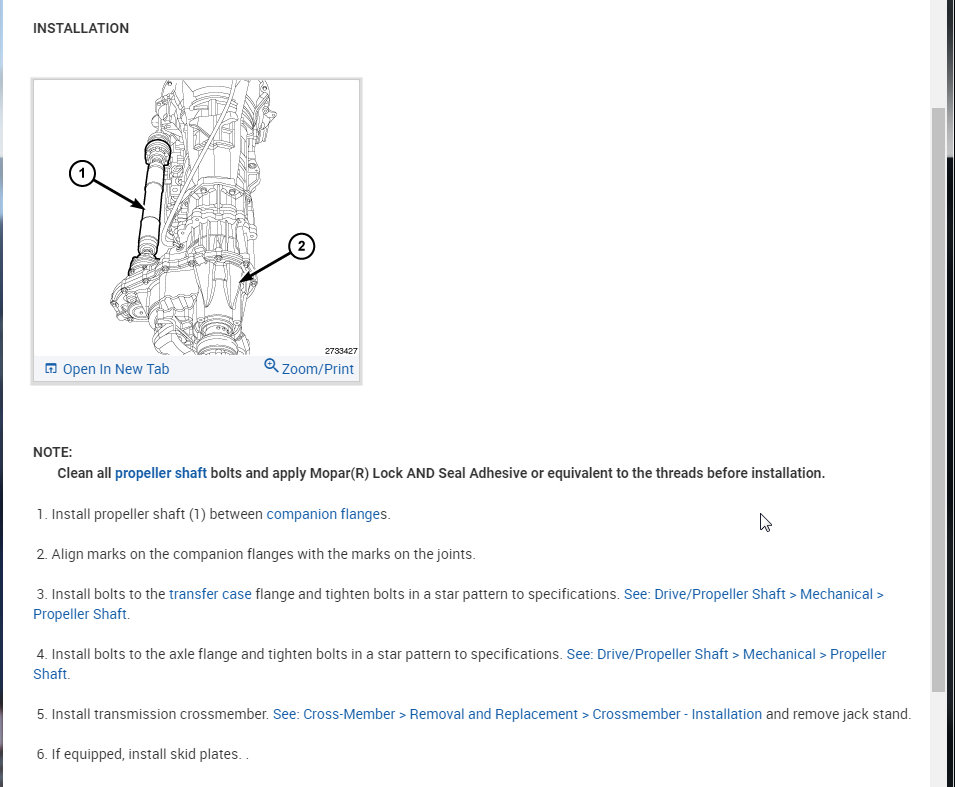 INSTALLATION

1

2

2733427

Open In New Tab

Zoom/Print

NOTE:
Clean all propeller shaft bolts and apply Mopar(R) Lock AND Seal Adhesive or equivalent to the threads before installation.

1. Install propeller shaft (1) between companion flanges.

2. Align marks on the companion flanges with the marks on the joints.

3. Install bolts to the transfer case flange and tighten bolts in a star pattern to specifications. See: Drive/Propeller Shaft > Mechanical > Propeller Shaft.

4. Install bolts to the axle flange and tighten bolts in a star pattern to specifications. See: Drive/Propeller Shaft > Mechanical > Propeller Shaft.

5. Install transmission crossmember. See: Cross-Member > Removal and Replacement > Crossmember - Installation and remove jack stand.

6. If equipped, install skid plates. .