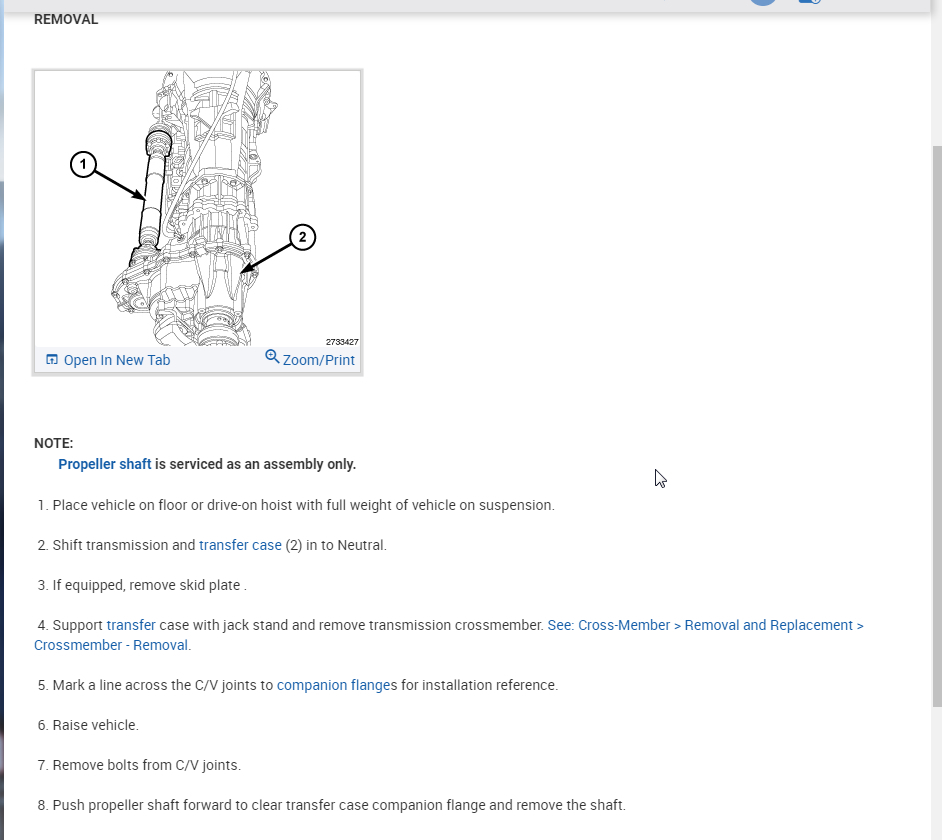 REMOVAL

1

2

2733427

Open In New Tab

Zoom/Print

NOTE:

Propeller shaft is serviced as an assembly only.

1. Place vehicle on floor or drive-on hoist with full weight of vehicle on suspension.

2. Shift transmission and transfer case (2) in to Neutral.

3. If equipped, remove skid plate .

4. Support transfer case with jack stand and remove transmission crossmember. See: Cross-Member > Removal and Replacement > Crossmember - Removal.

5. Mark a line across the C/V joints to companion flanges for installation reference.

6. Raise vehicle.

7. Remove bolts from C/V joints.

8. Push propeller shaft forward to clear transfer case companion flange and remove the shaft.