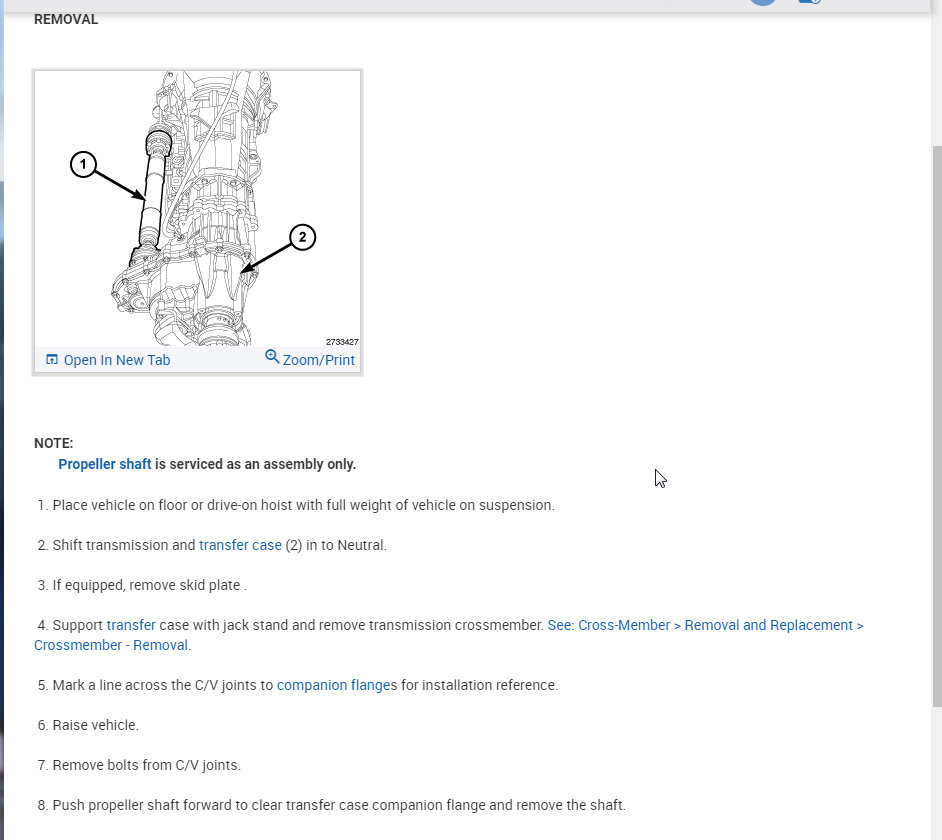 REMOVAL

1

2

2733427

Open In New Tab

Zoom/Print

NOTE:

Propeller shaft is serviced as an assembly only.

1. Place vehicle on floor or drive-on hoist with full weight of vehicle on suspension.

2. Shift transmission and transfer case (2) in to Neutral.

3. If equipped, remove skid plate .

4. Support transfer case with jack stand and remove transmission crossmember. See: Cross-Member > Removal and Replacement > Crossmember - Removal.

5. Mark a line across the C/V joints to companion flanges for installation reference.

6. Raise vehicle.

7. Remove bolts from C/V joints.

8. Push propeller shaft forward to clear transfer case companion flange and remove the shaft.