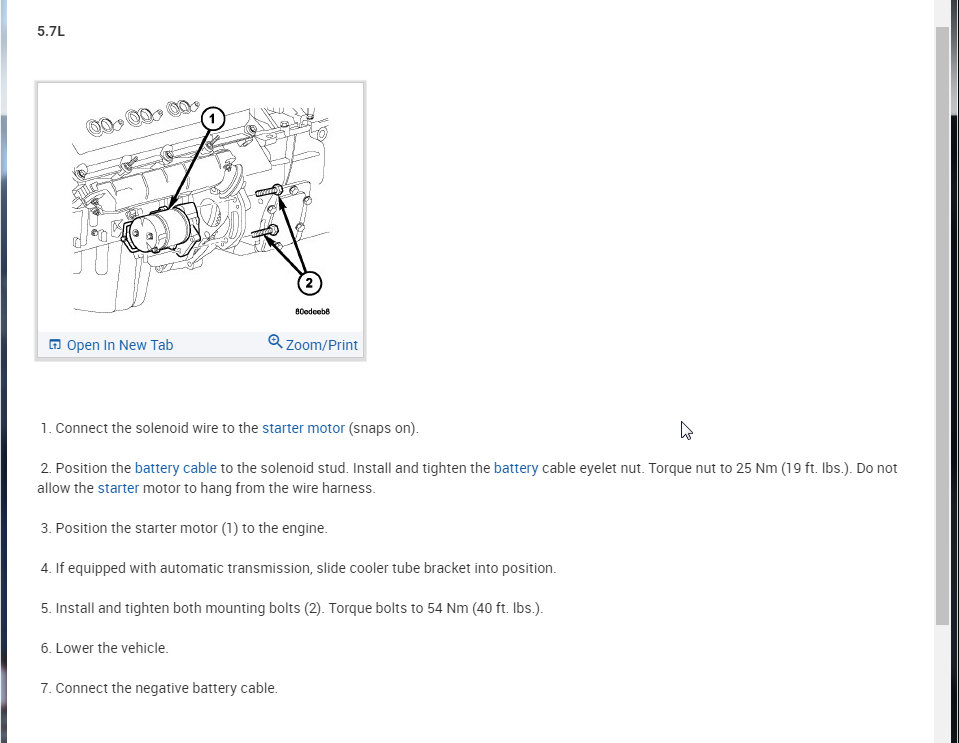 5.7L

1

2

80edeeb8

Open In New Tab

Zoom/Print

1. Connect the solenoid wire to the starter motor (snaps on).

2. Position the battery cable to the solenoid stud. Install and tighten the battery cable eyelet nut. Torque nut to 25 Nm (19 ft. lbs.). Do not allow the starter motor to hang from the wire harness.

3. Position the starter motor (1) to the engine.

4. If equipped with automatic transmission, slide cooler tube bracket into position.

5. Install and tighten both mounting bolts (2). Torque bolts to 54 Nm (40 ft. lbs.).

6. Lower the vehicle.

7. Connect the negative battery cable.