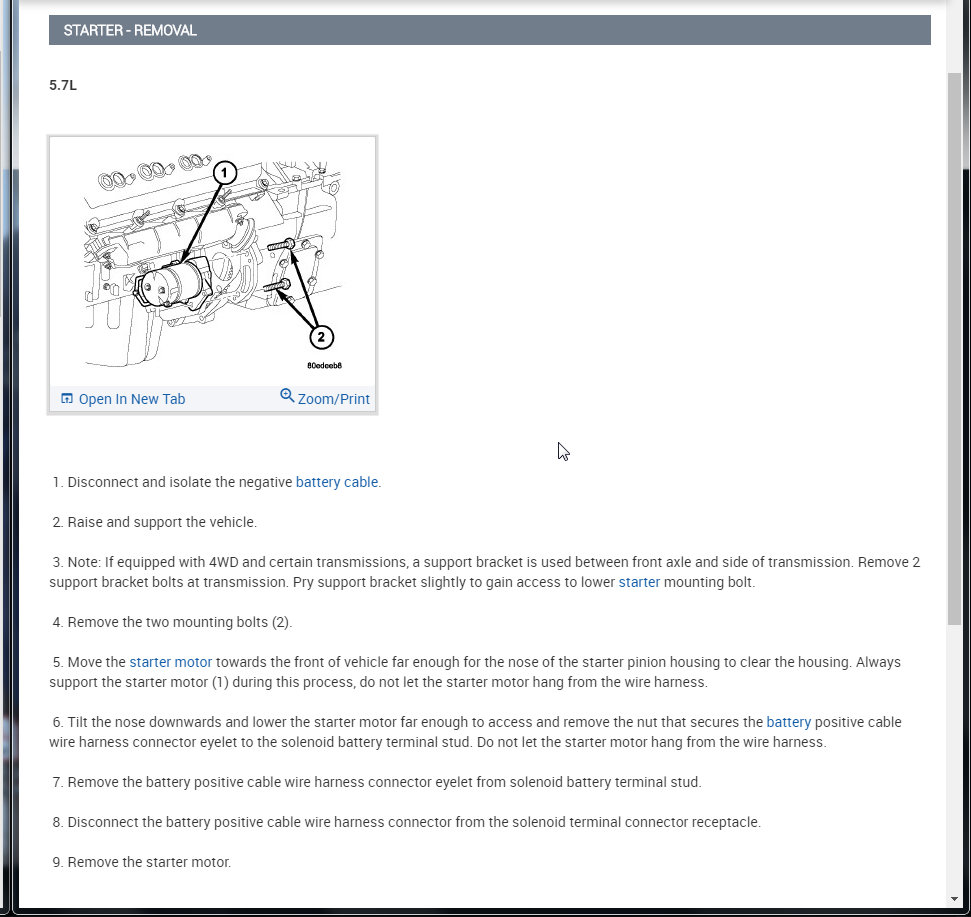 STARTER - REMOVAL

5.7L

1

2

80edeeb8

Open In New Tab

Zoom/Print

1. Disconnect and isolate the negative battery cable.

2. Raise and support the vehicle.

3. Note: If equipped with 4WD and certain transmissions, a support bracket is used between front axle and side of transmission. Remove 2 support bracket bolts at transmission. Pry support bracket slightly to gain access to lower starter mounting bolt.

4. Remove the two mounting bolts (2).

5. Move the starter motor towards the front of vehicle far enough for the nose of the starter pinion housing to clear the housing. Always support the starter motor (1) during this process, do not let the starter motor hang from the wire harness.

6. Tilt the nose downwards and lower the starter motor far enough to access and remove the nut that secures the battery positive cable wire harness connector eyelet to the solenoid battery terminal stud. Do not let the starter motor hang from the wire harness.

7. Remove the battery positive cable wire harness connector eyelet from solenoid battery terminal stud.

8. Disconnect the battery positive cable wire harness connector from the solenoid terminal connector receptacle.

9. Remove the starter motor.