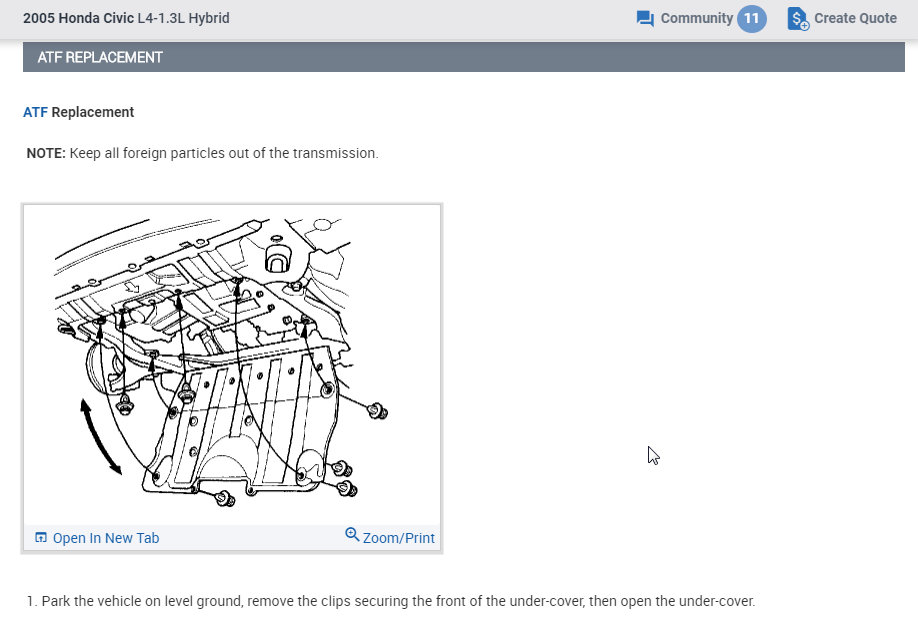 2005 Honda Civic L4-1.3L Hybrid

Community 11

Create Quote

ATF REPLACEMENT

ATF Replacement

NOTE: Keep all foreign particles out of the transmission.

Open In New Tab

Zoom/Print

1. Park the vehicle on level ground, remove the clips securing the front of the under-cover, then open the under-cover.