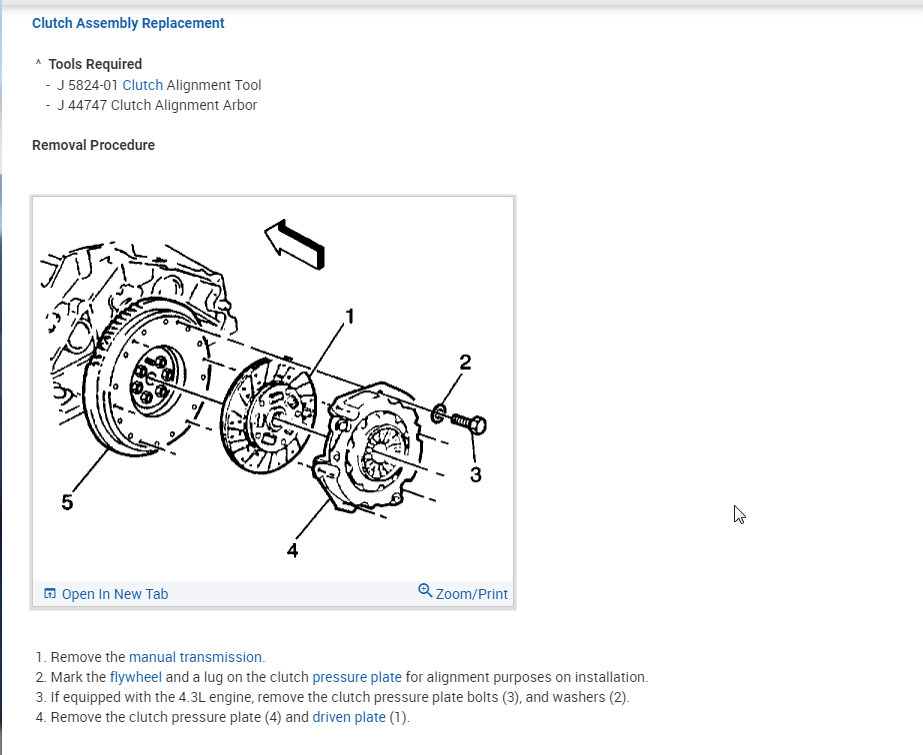 Clutch Assembly Replacement

^ Tools Required
- J 5824-01 Clutch Alignment Tool
- J 44747 Clutch Alignment Arbor

Removal Procedure

1
2
3
4
5

Open In New Tab
Zoom/Print

1. Remove the manual transmission.
2. Mark the flywheel and a lug on the clutch pressure plate for alignment purposes on installation.
3. If equipped with the 4.3L engine, remove the clutch pressure plate bolts (3), and washers (2).
4. Remove the clutch pressure plate (4) and driven plate (1).