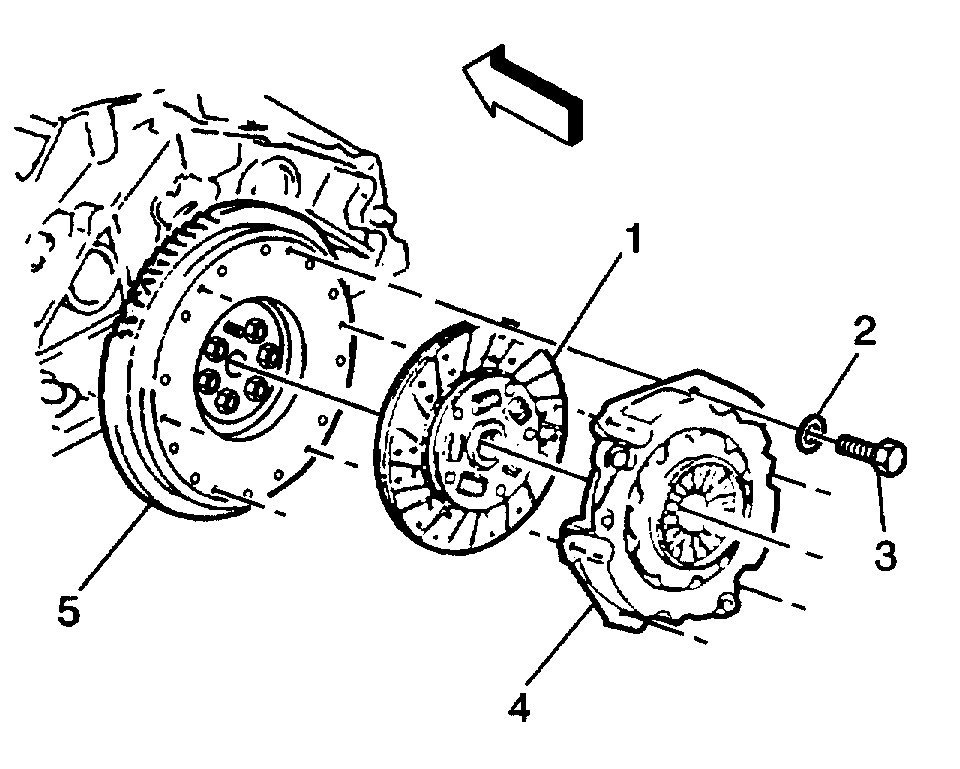 1
2
3
5
4