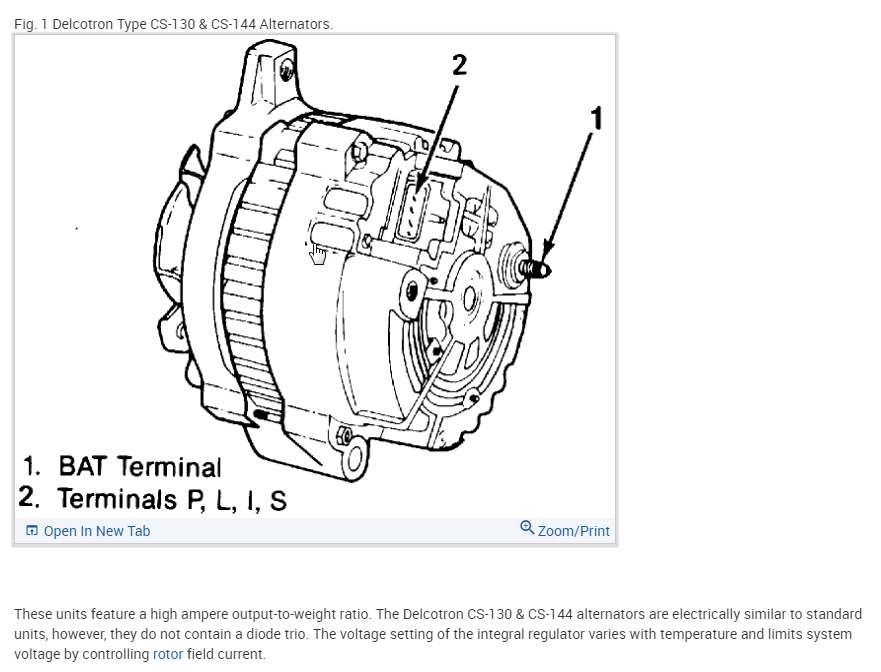 Fig. 1 Delcotron Type CS-130 & CS-144 Alternators.

2

1

1. BAT Terminal
2. Terminals P, L, I, S

Open In New Tab

Zoom/Print

These units feature a high ampere output-to-weight ratio. The Delcotron CS-130 & CS-144 alternators are electrically similar to standard units, however, they do not contain a diode trio. The voltage setting of the integral regulator varies with temperature and limits system voltage by controlling rotor field current.