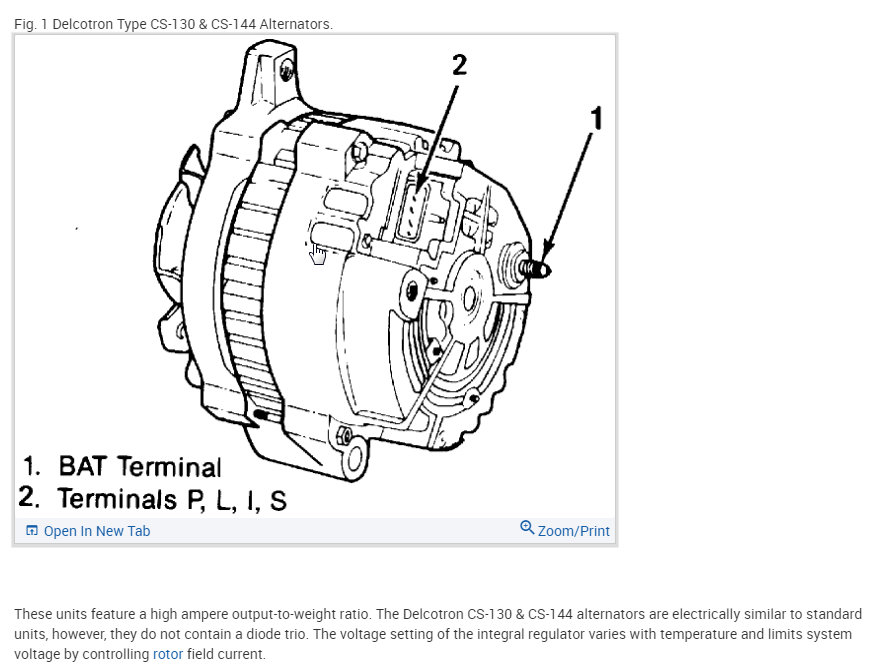 Fig. 1 Delcotron Type CS-130 & CS-144 Alternators.

2

1

1. BAT Terminal
2. Terminals P, L, I, S

Open In New Tab

Zoom/Print

These units feature a high ampere output-to-weight ratio. The Delcotron CS-130 & CS-144 alternators are electrically similar to standard units, however, they do not contain a diode trio. The voltage setting of the integral regulator varies with temperature and limits system voltage by controlling rotor field current.