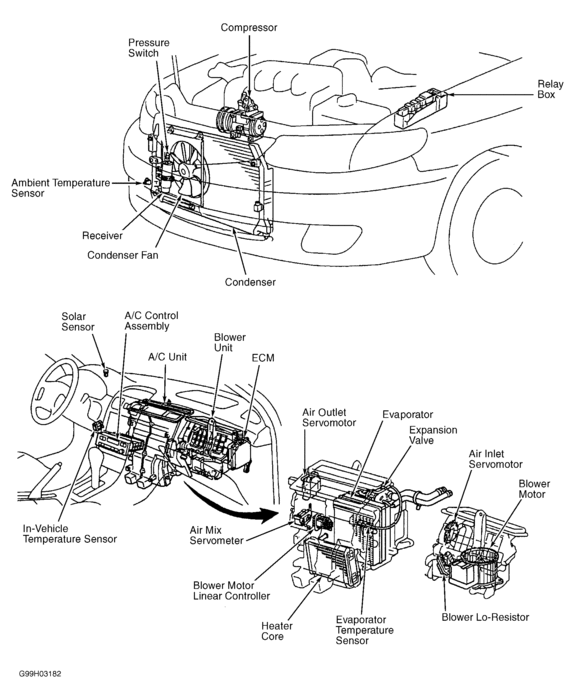 Compressor
Pressure Switch
Relay Box
Ambient Temperature Sensor
Receiver
Condenser Fan
Condenser

Solar Sensor
A/C Control Assembly
A/C Unit
Blower Unit
ECM
Air Outlet Servomotor
Evaporator
Expansion Valve
Air Inlet Servomotor
Blower Motor
In-Vehicle Temperature Sensor
Air Mix Servometer
Blower Motor Linear Controller
Heater Core
Evaporator Temperature Sensor
Blower Lo-Resistor

G99H03182