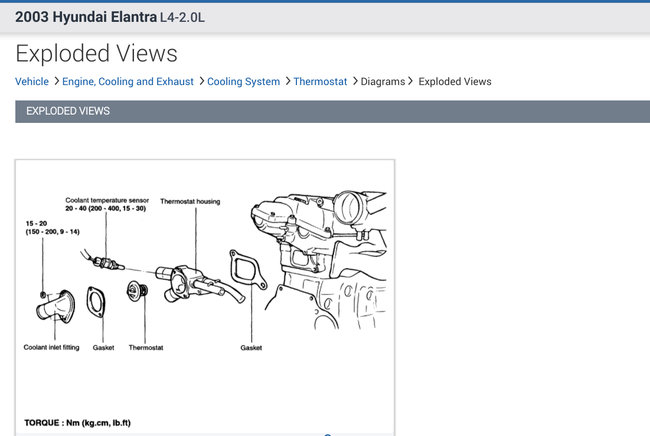 2003 Hyundai Elantra L4-2.0L

Exploded Views

Vehicle > Engine, Cooling and Exhaust > Cooling System > Thermostat > Diagrams > Exploded Views

EXPLODED VIEWS

Coolant temperature sensor
20 - 40 (200 - 400, 15 - 30)

Thermostat housing

15 - 20
(150 - 200, 9 - 14)

Coolant inlet fitting

Gasket

Thermostat

Gasket

TORQUE : Nm (kg.cm, lb.ft)