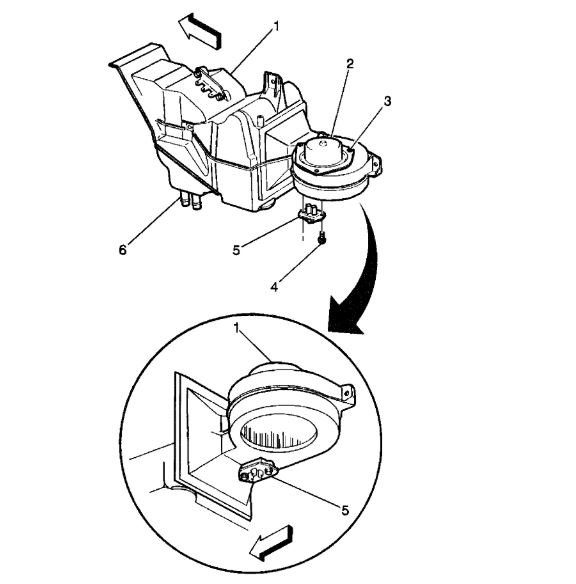 1
2
3
6
5
4
1
5