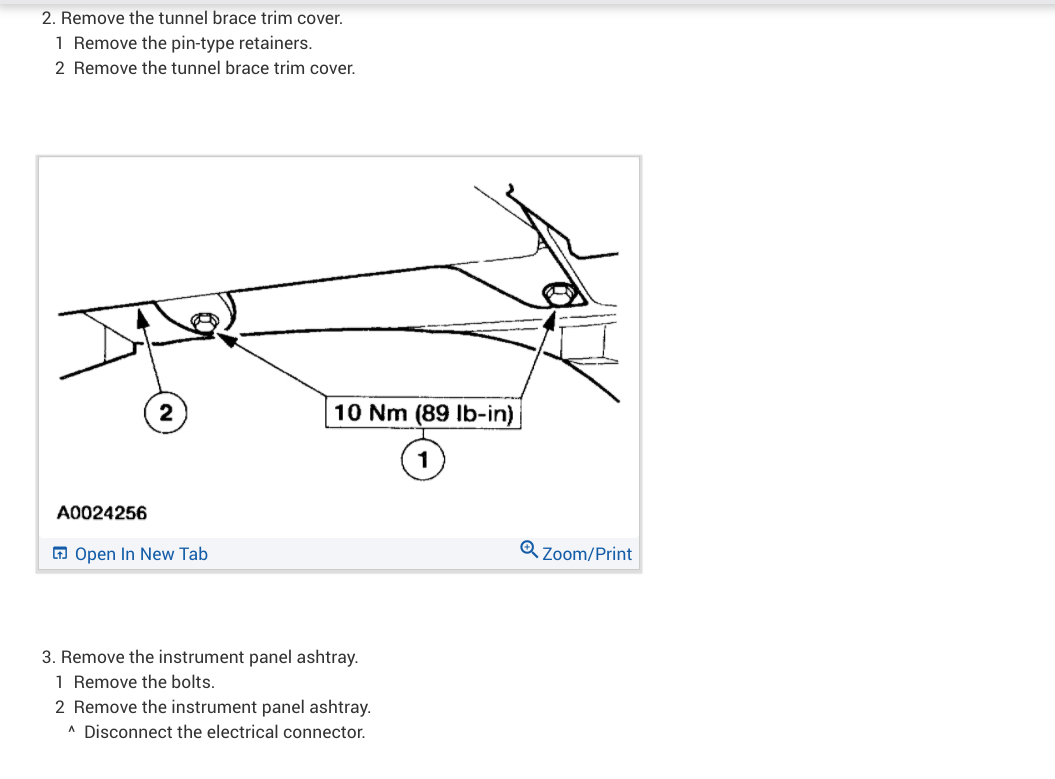 2. Remove the tunnel brace trim cover.
1 Remove the pin-type retainers.
2 Remove the tunnel brace trim cover.

2

10 Nm (89 lb-in)

1

A0024256

Open In New Tab

Zoom/Print

3. Remove the instrument panel ashtray.
1 Remove the bolts.
2 Remove the instrument panel ashtray.
^ Disconnect the electrical connector.