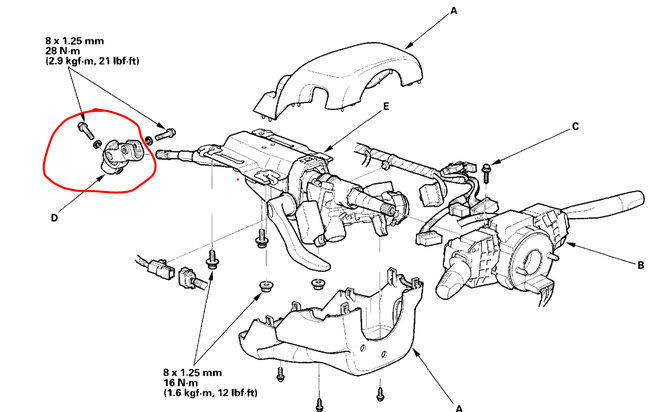 8 x 1.25 mm
28 N·m
(2.9 kgf·m, 21 lbf·ft)

A

E

C

D

B

8 x 1.25 mm
16 N·m
(1.6 kgf·m, 12 lbf·ft)

A