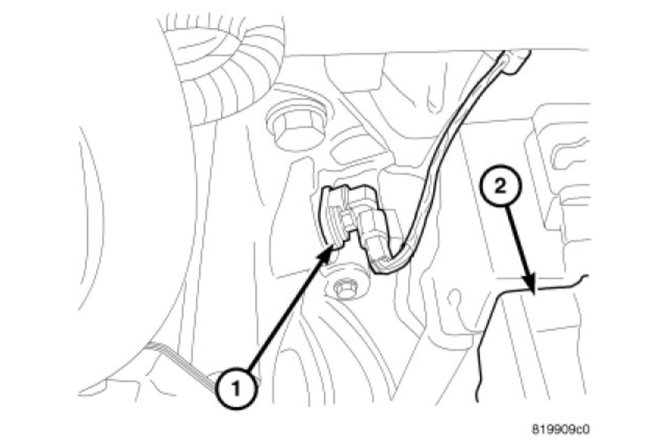 2
1
819909c0