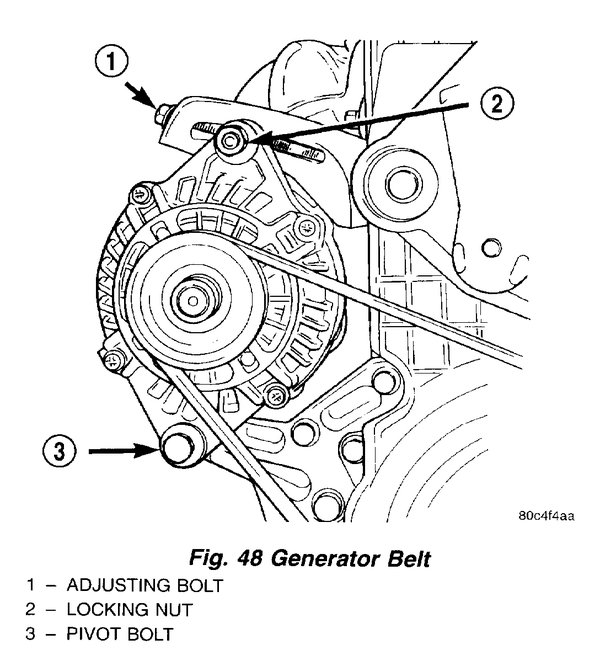 1

2

3

80c4f4aa

Fig. 48 Generator Belt

1 – ADJUSTING BOLT
2 – LOCKING NUT
3 – PIVOT BOLT