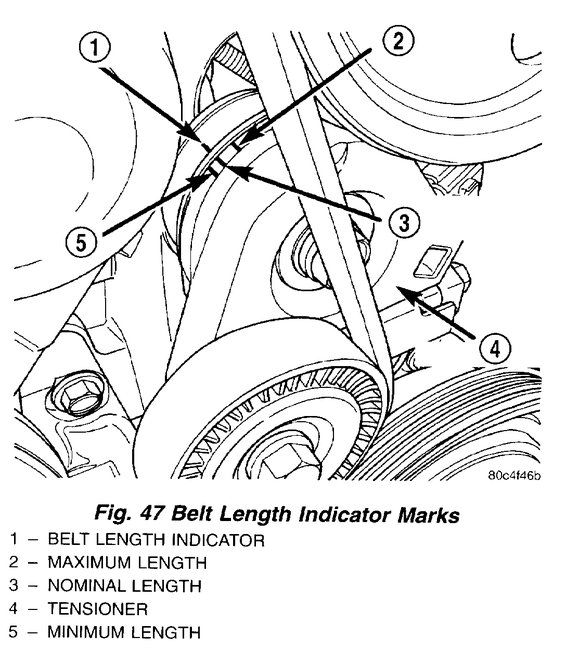 1
2
5
3
4
80c4f46b

Fig. 47 Belt Length Indicator Marks
1 – BELT LENGTH INDICATOR
2 – MAXIMUM LENGTH
3 – NOMINAL LENGTH
4 – TENSIONER
5 – MINIMUM LENGTH