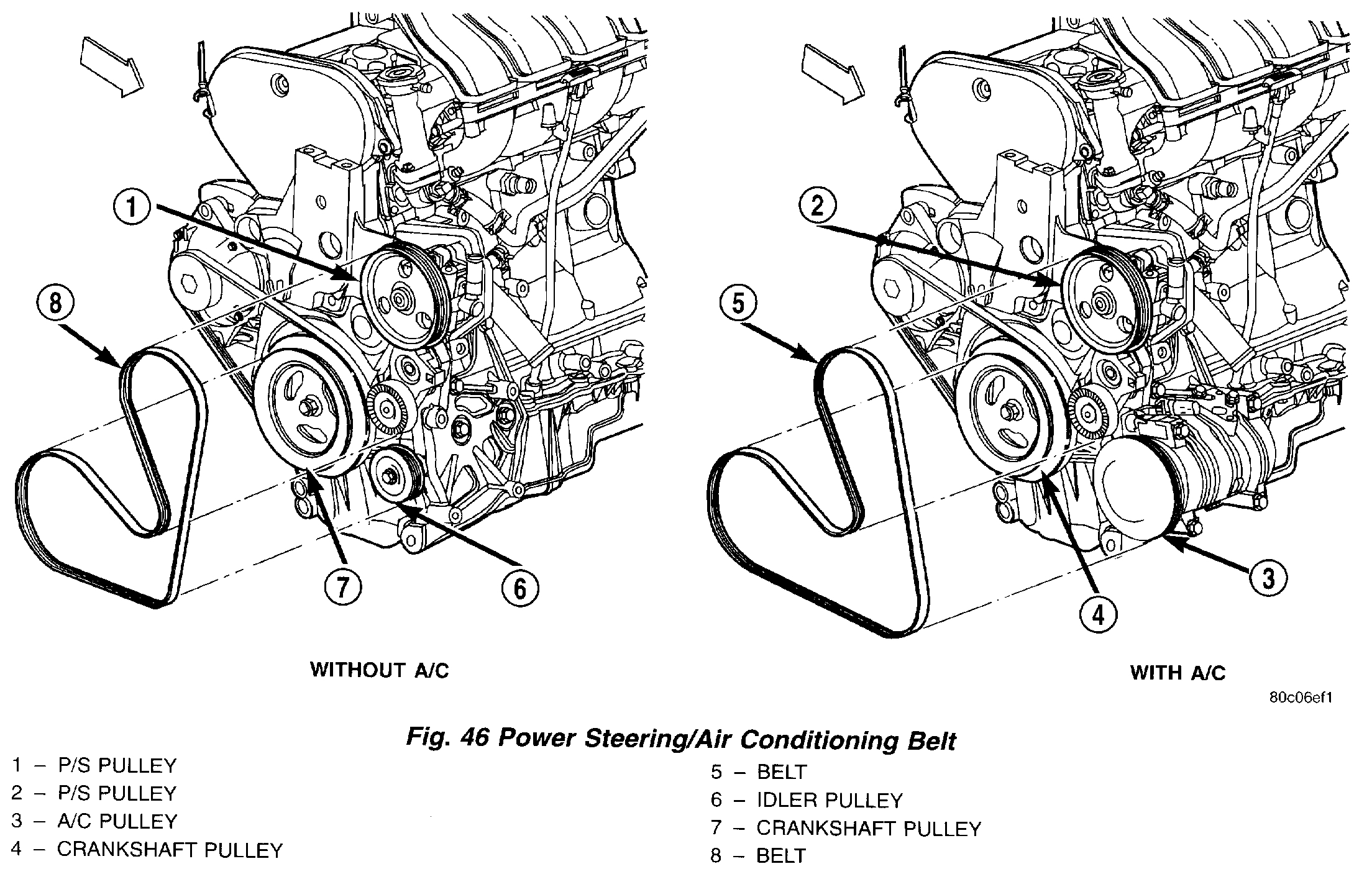 1

8

7

6

WITHOUT A/C

2

5

4

3

WITH A/C

80c06ef1

Fig. 46 Power Steering/Air Conditioning Belt

1 – P/S PULLEY
2 – P/S PULLEY
3 – A/C PULLEY
4 – CRANKSHAFT PULLEY

5 – BELT
6 – IDLER PULLEY
7 – CRANKSHAFT PULLEY
8 – BELT